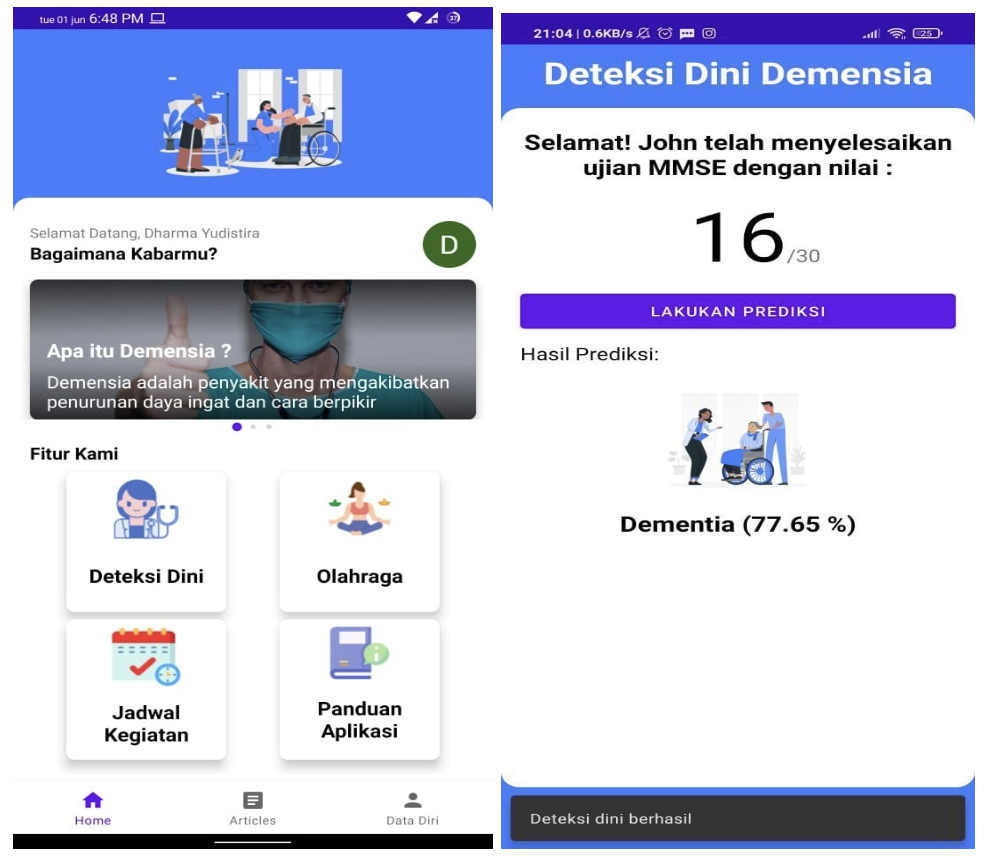 tue 01 jun 6:48 PM

37

Selamat Datang, Dharma Yudistira

Bagaimana Kabarmu?

D

Apa itu Demensia ?

Demensia adalah penyakit yang mengakibatkan penurunan daya ingat dan cara berpikir

Fitur Kami

Deteksi Dini

Olahraga

Jadwal Kegiatan

Panduan Aplikasi

Home

Articles

Data Diri

21:04 | 0.6KB/s

25

Deteksi Dini Demensia

Selamat! John telah menyelesaikan ujian MMSE dengan nilai :

16 /30

LAKUKAN PREDIKSI

Hasil Prediksi:

Dementia (77.65 %)

Deteksi dini berhasil